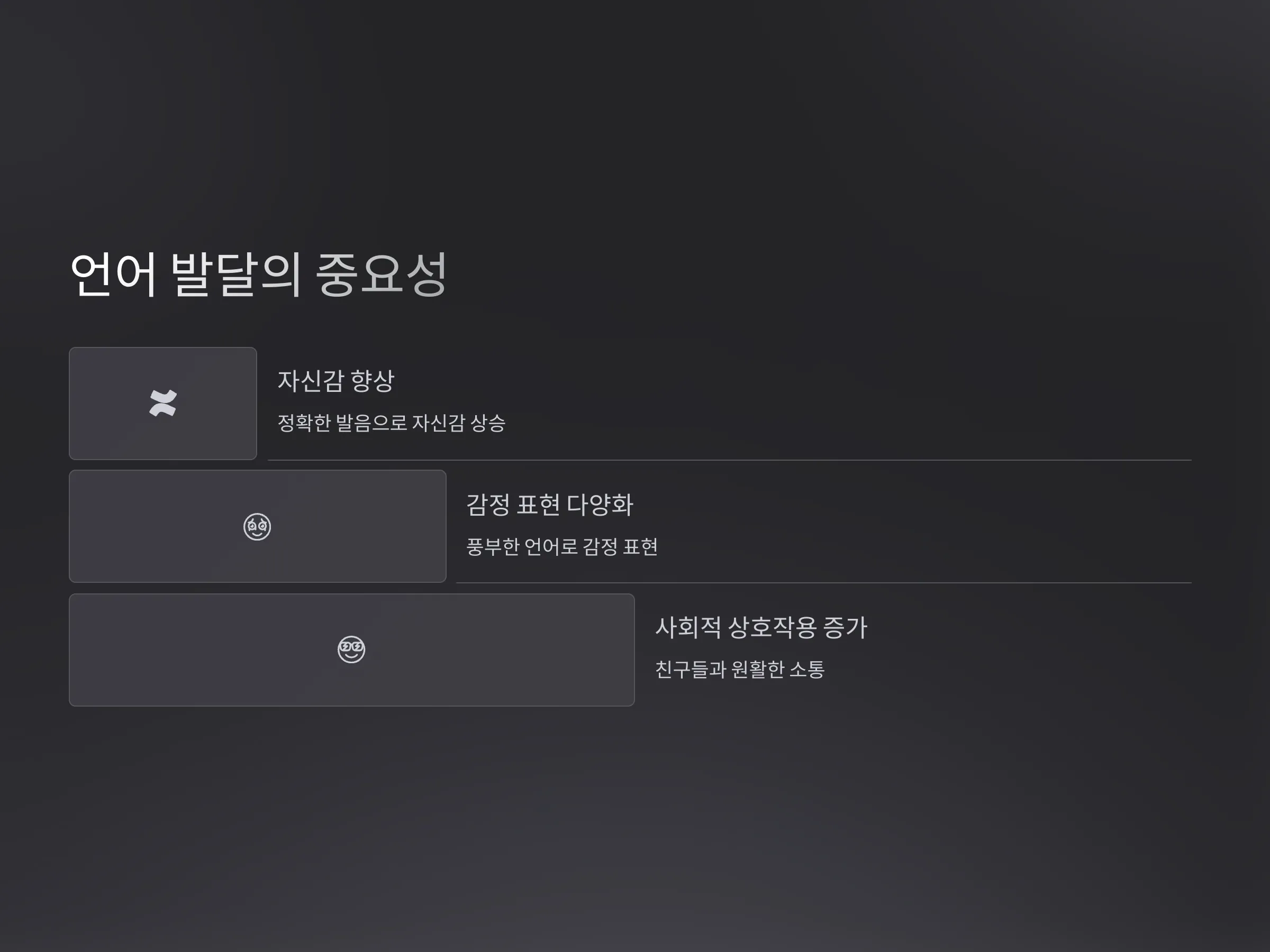 언어 발달의 중요성

자신감 향상

정확한 발음으로 자신감 상승

감정 표현 다양화

풍부한 언어로 감정 표현

사회적 상호작용 증가

친구들과 원활한 소통